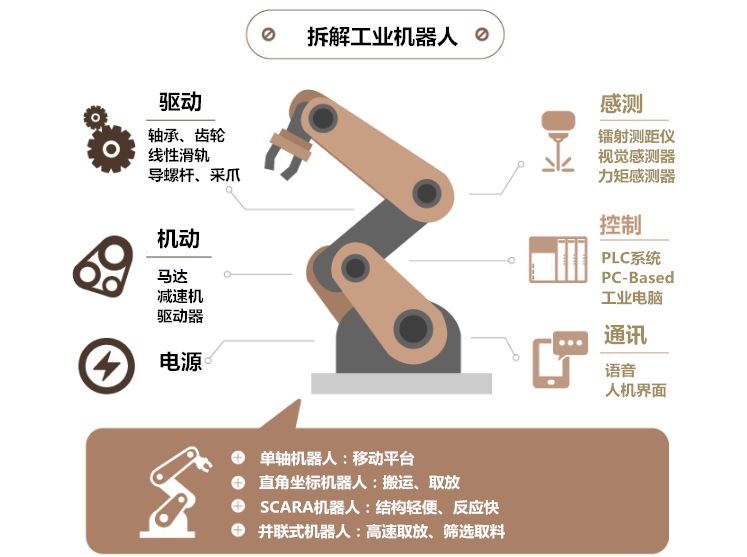 拆解工业机器人

驱动
轴承、齿轮
线性滑轨
导螺杆、采爪

机动
马达
减速机
驱动器

电源

感测
镭射测距仪
视觉感测器
力矩感测器

控制
PLC系统
PC-Based
工业电脑

通讯
语音
人机界面

单轴机器人：移动平台
直角坐标机器人：搬运、取放
SCARA机器人：结构轻便、反应快
并联式机器人：高速取放、筛选取料